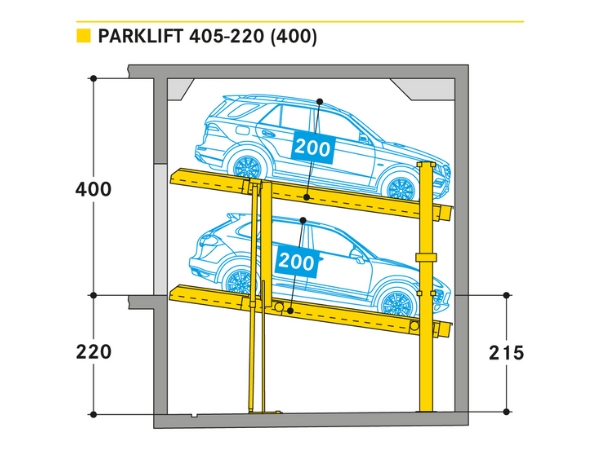 PARKLIFT 405-220 (400)

400

200

200

220

215